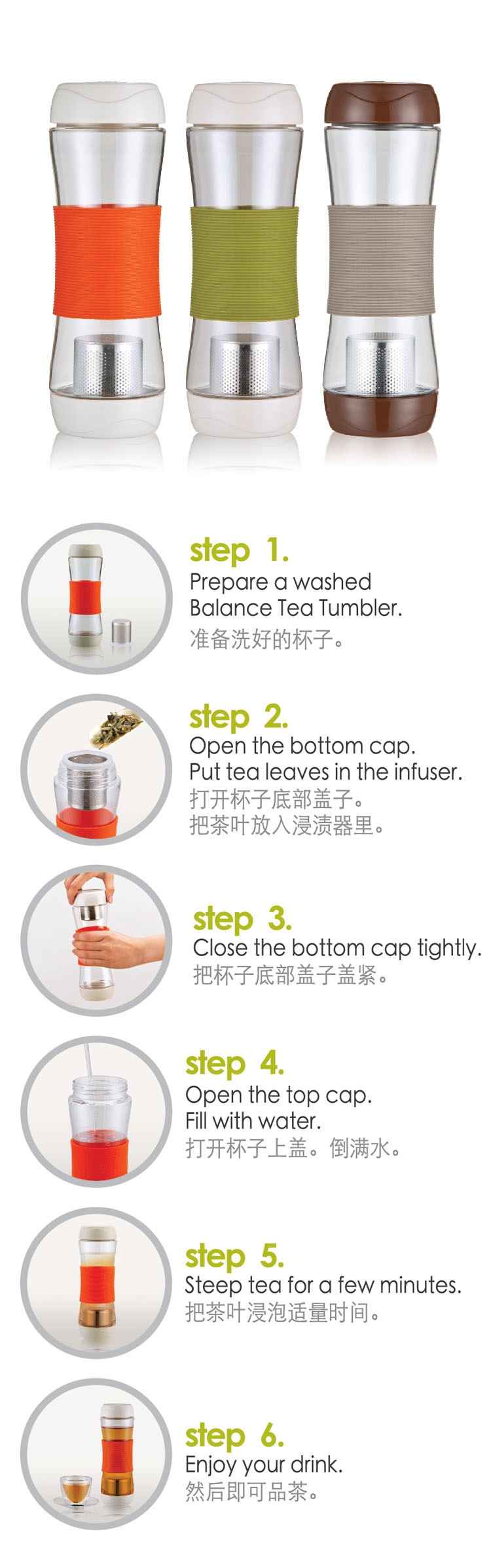 step 1.
Prepare a washed Balance Tea Tumbler.
准备洗好的杯子。

step 2.
Open the bottom cap.
Put tea leaves in the infuser.
打开杯子底部盖子。
把茶叶放入浸渍器里。

step 3.
Close the bottom cap tightly.
把杯子底部盖子盖紧。

step 4.
Open the top cap.
Fill with water.
打开杯子上盖。倒满水。

step 5.
Steep tea for a few minutes.
把茶叶浸泡适量时间。

step 6.
Enjoy your drink.
然后即可品茶。