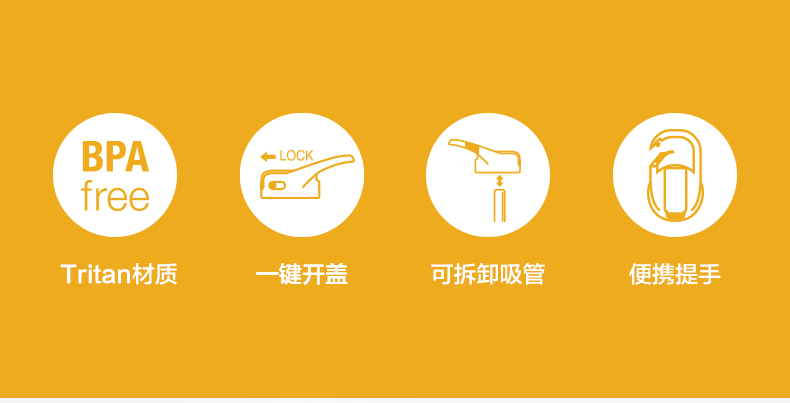 BPA
free

Tritan材质

LOCK

一键开盖

可拆卸吸管

便携提手