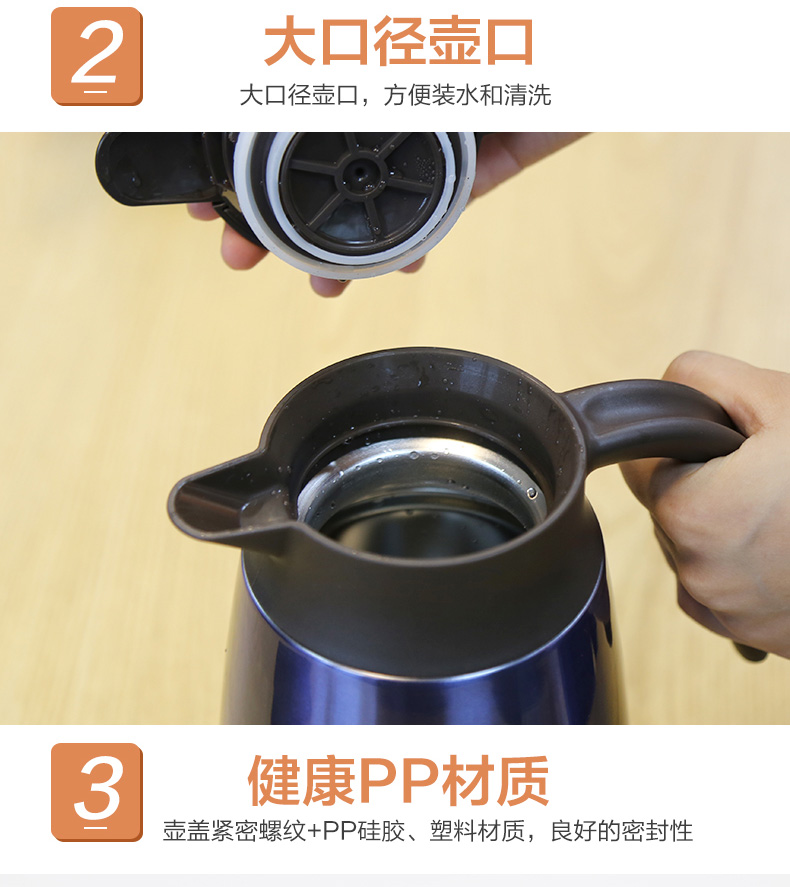 2

大口径壶口

大口径壶口，方便装水和清洗

3

健康PP材质

壶盖紧密螺纹+PP硅胶、塑料材质，良好的密封性